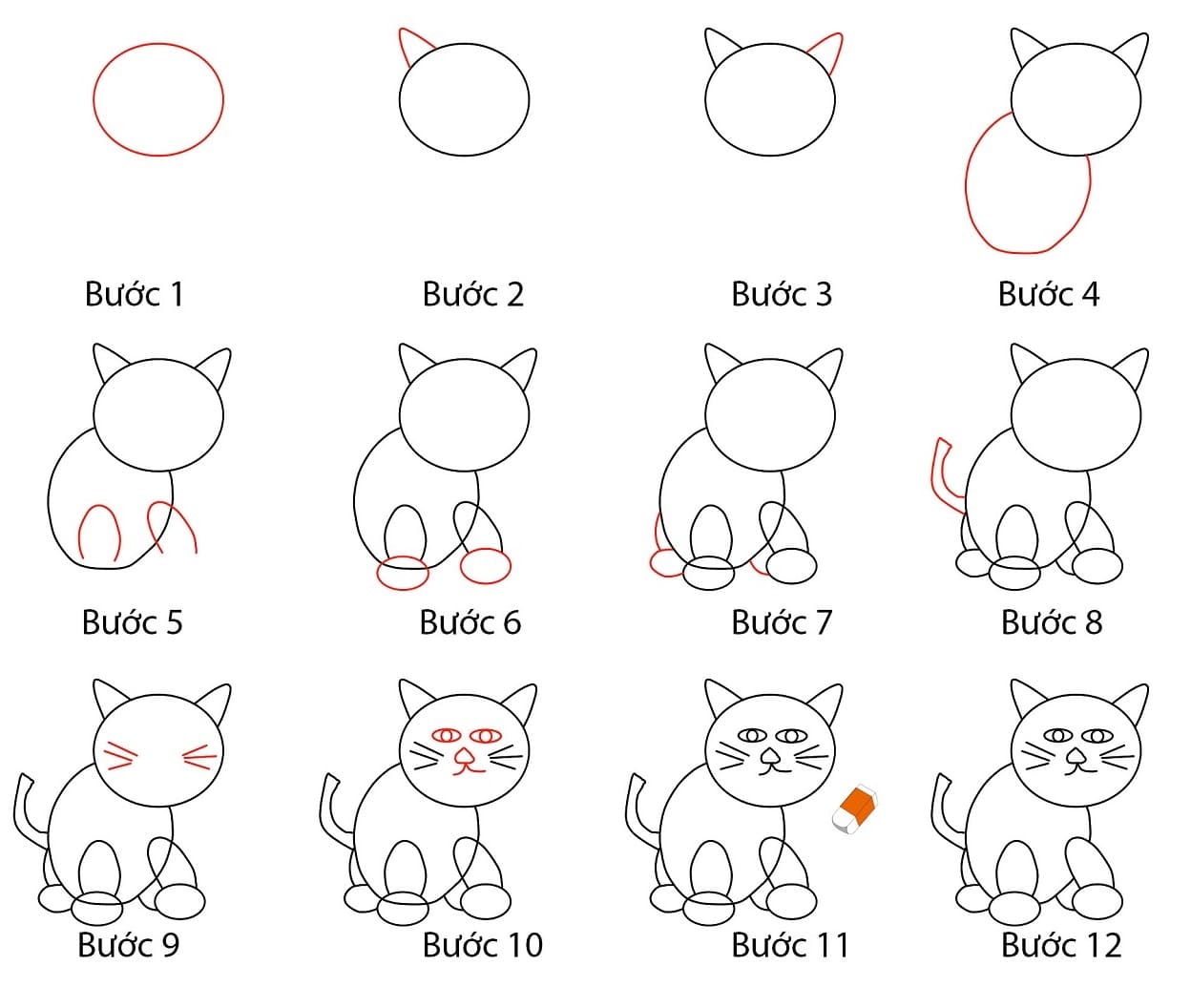 Bước 1

Bước 2

Bước 3

Bước 4

Bước 5

Bước 6

Bước 7

Bước 8

Bước 9

Bước 10

Bước 11

Bước 12