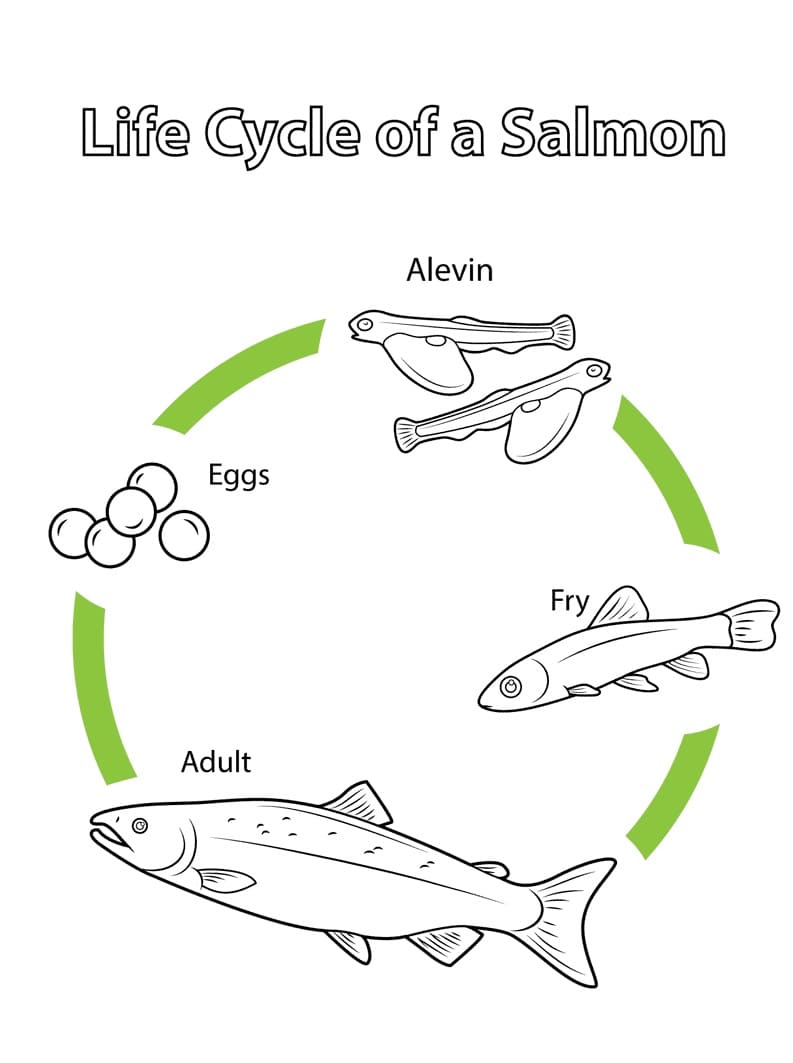 Life Cycle of a Salmon

Alevin

Eggs

Fry

Adult