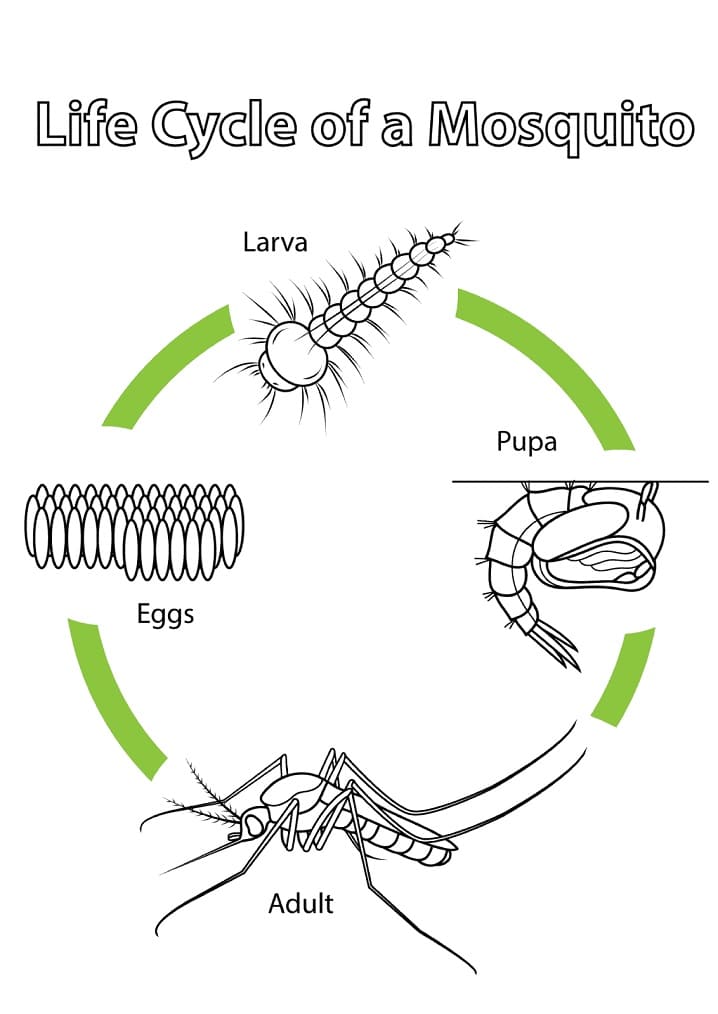 Life Cycle of a Mosquito

Larva

Pupa

Eggs

Adult