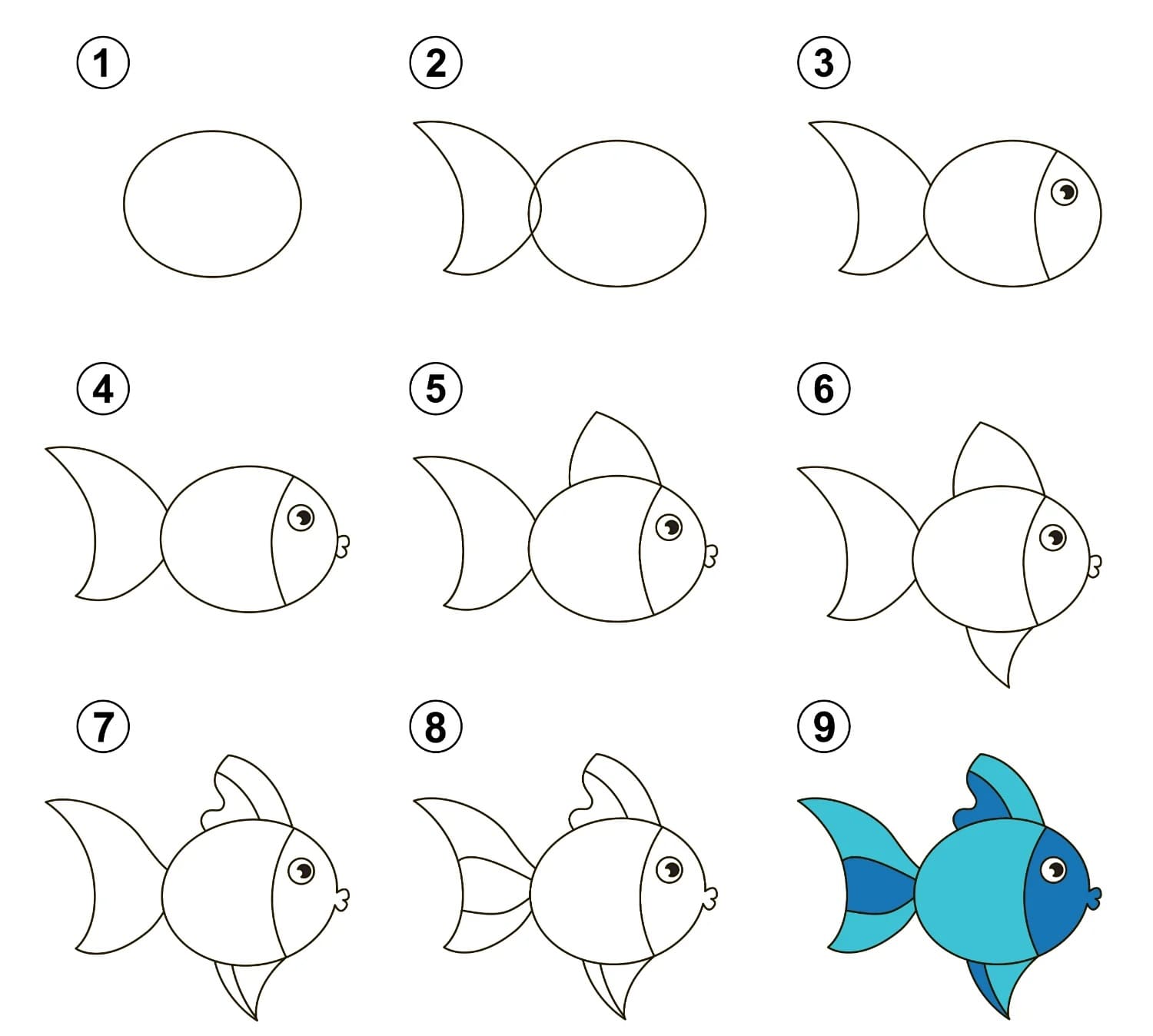 1

2

3

4

5

6

7

8

9