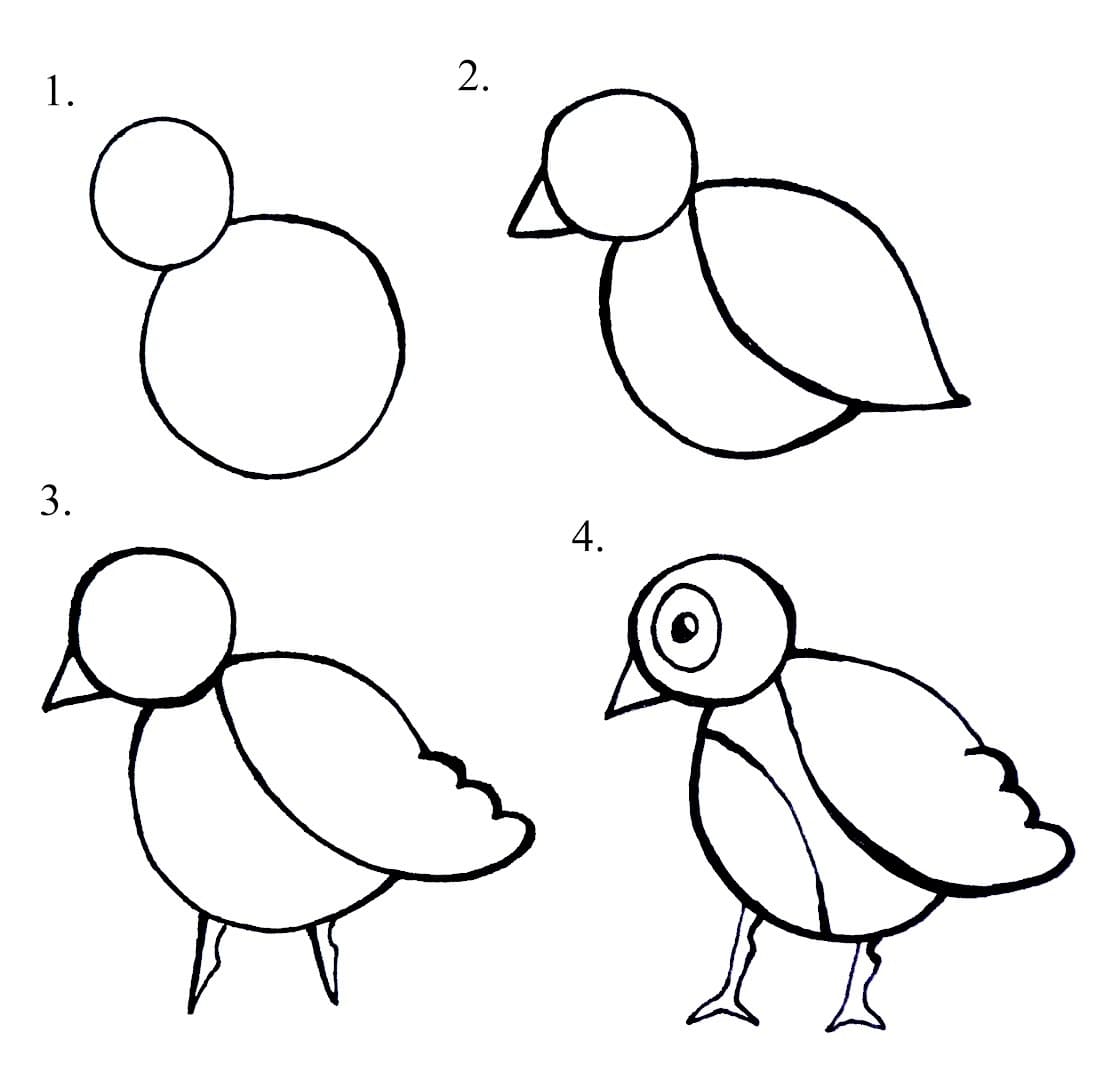 1.

2.

3.

4.