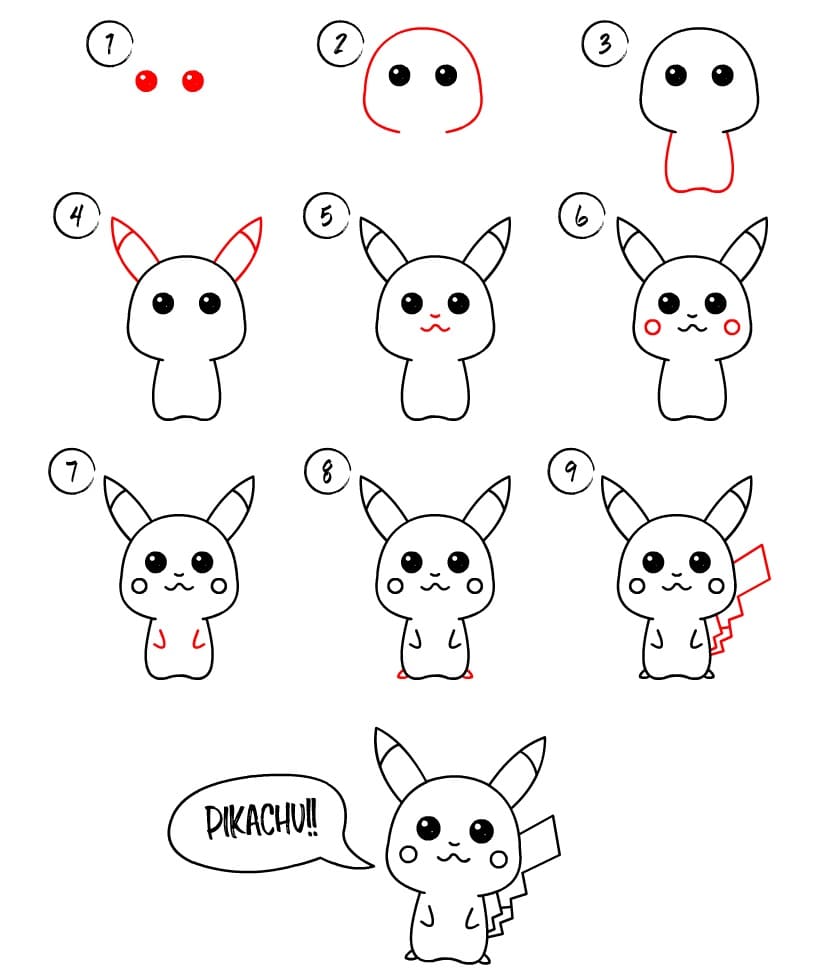 1
2
3
4
5
6
7
8
9
PIKACHU!!