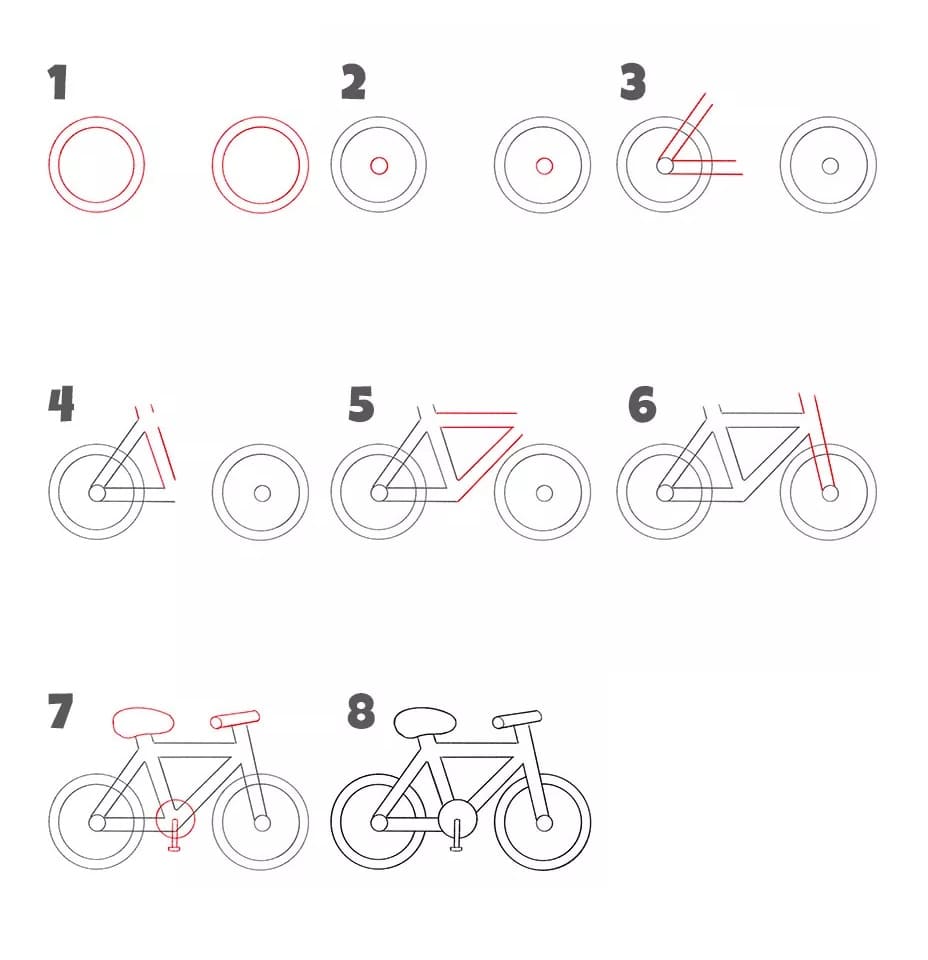 1

2

3

4

5

6

7

8